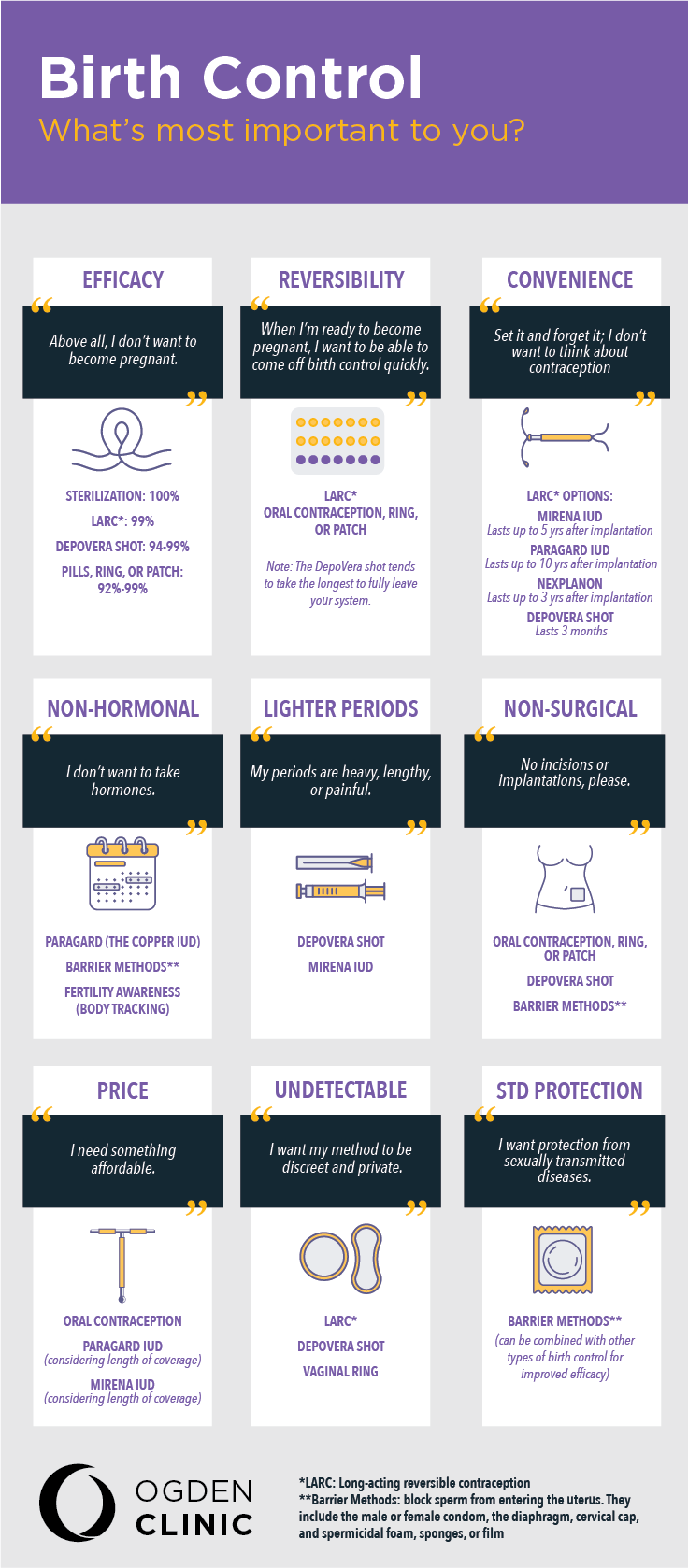 Birth Control
What's most important to you?

EFFICACY

Above all, I don't want to become pregnant.

STERILIZATION: 100%
LARC*: 99%
DEPOVERA SHOT: 94-99%
PILLS, RING, OR PATCH: 92%-99%

REVERSIBILITY

When I'm ready to become pregnant, I want to be able to come off birth control quickly.

LARC*
ORAL CONTRACEPTION, RING, OR PATCH

Note: The DepoVera shot tends to take the longest to fully leave your system.

CONVENIENCE

Set it and forget it; I don't want to think about contraception

LARC* OPTIONS:
MIRENA IUD
Lasts up to 5 yrs after implantation
PARAGARD IUD
Lasts up to 10 yrs after implantation
NEXPLANON
Lasts up to 3 yrs after implantation
DEPOVERA SHOT
Lasts 3 months

NON-HORMONAL

I don't want to take hormones.

PARAGARD (THE COPPER IUD)
BARRIER METHODS**
FERTILITY AWARENESS (BODY TRACKING)

LIGHTER PERIODS

My periods are heavy, lengthy, or painful.

DEPOVERA SHOT
MIRENA IUD

NON-SURGICAL

No incisions or implantations, please.

ORAL CONTRACEPTION, RING, OR PATCH
DEPOVERA SHOT
BARRIER METHODS**

PRICE

I need something affordable.

ORAL CONTRACEPTION
PARAGARD IUD
(considering length of coverage)
MIRENA IUD
(considering length of coverage)

UNDETECTABLE

I want my method to be discreet and private.

LARC*
DEPOVERA SHOT
VAGINAL RING

STD PROTECTION

I want protection from sexually transmitted diseases.

BARRIER METHODS**
(can be combined with other types of birth control for improved efficacy)

OGDEN CLINIC

*LARC: Long-acting reversible contraception
**Barrier Methods: block sperm from entering the uterus. They include the male or female condom, the diaphragm, cervical cap, and spermicidal foam, sponges, or film